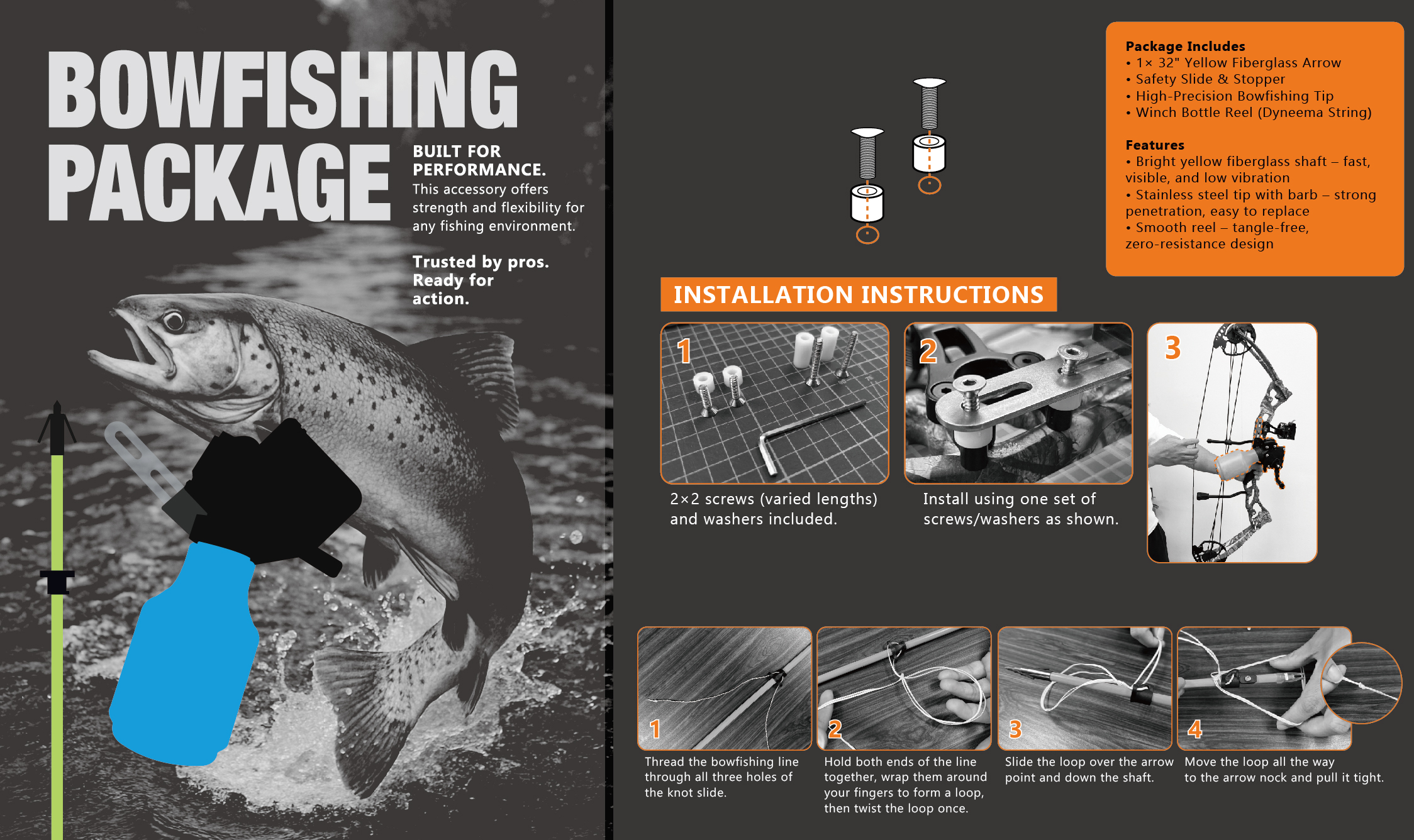 BOWFISHING PACKAGE

BUILT FOR PERFORMANCE.
This accessory offers strength and flexibility for any fishing environment.

Trusted by pros. Ready for action.

Package Includes
• 1× 32" Yellow Fiberglass Arrow
• Safety Slide & Stopper
• High-Precision Bowfishing Tip
• Winch Bottle Reel (Dyneema String)

Features
• Bright yellow fiberglass shaft – fast, visible, and low vibration
• Stainless steel tip with barb – strong penetration, easy to replace
• Smooth reel – tangle-free, zero-resistance design

INSTALLATION INSTRUCTIONS

1
2×2 screws (varied lengths) and washers included.

2
Install using one set of screws/washers as shown.

3

1
Thread the bowfishing line through all three holes of the knot slide.

2
Hold both ends of the line together, wrap them around your fingers to form a loop, then twist the loop once.

3
Slide the loop over the arrow point and down the shaft.

4
Move the loop all the way to the arrow nock and pull it tight.